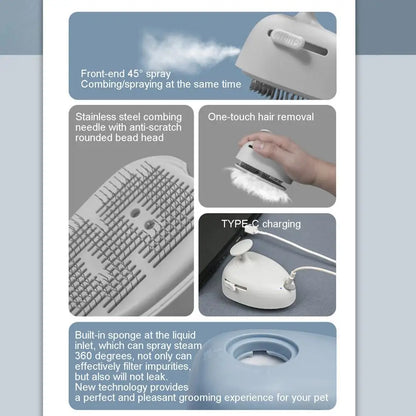 Front-end 45° spray
Combing/spraying at the same time

Stainless steel combing needle with anti-scratch rounded bead head

One-touch hair removal

TYPE-C charging

Built-in sponge at the liquid inlet, which can spray steam 360 degrees, not only can effectively filter impurities, but also will not leak.
New technology provides a perfect and pleasant grooming experience for your pet