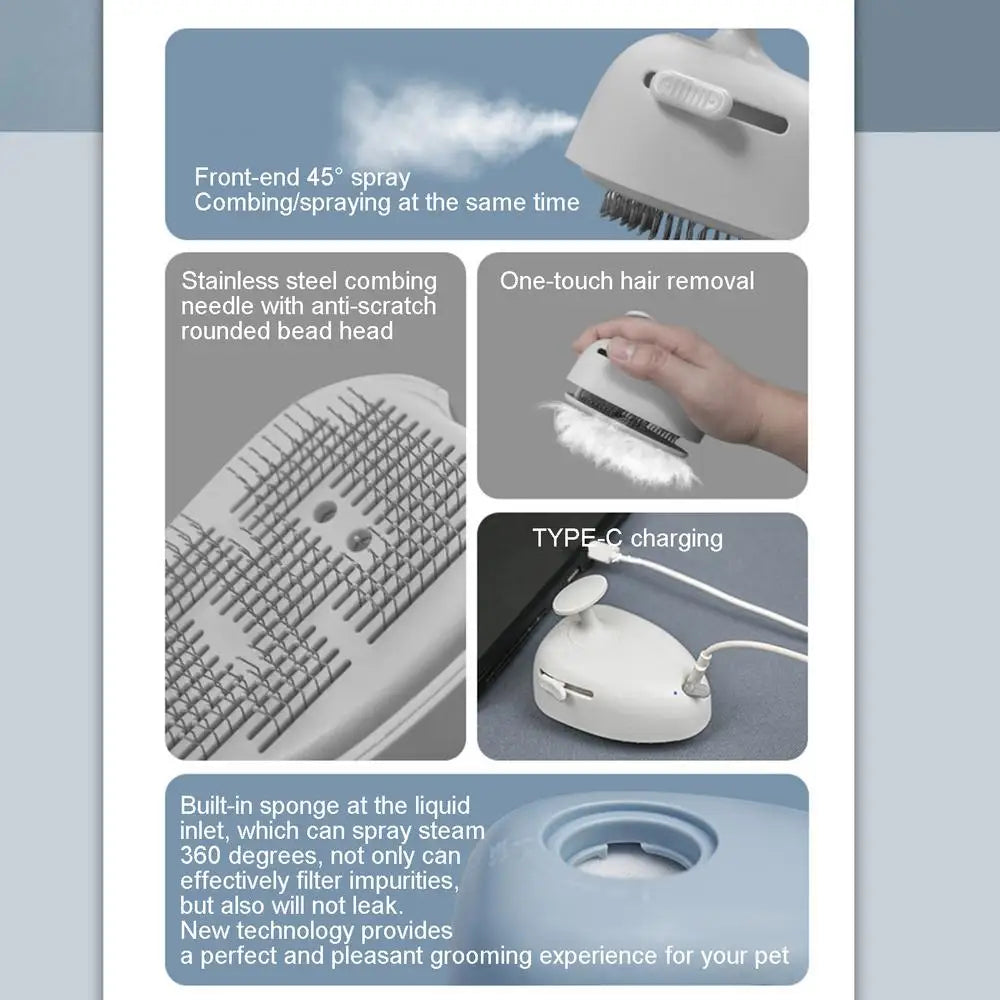 Front-end 45° spray
Combing/spraying at the same time

Stainless steel combing needle with anti-scratch rounded bead head

One-touch hair removal

TYPE-C charging

Built-in sponge at the liquid inlet, which can spray steam 360 degrees, not only can effectively filter impurities, but also will not leak.
New technology provides a perfect and pleasant grooming experience for your pet