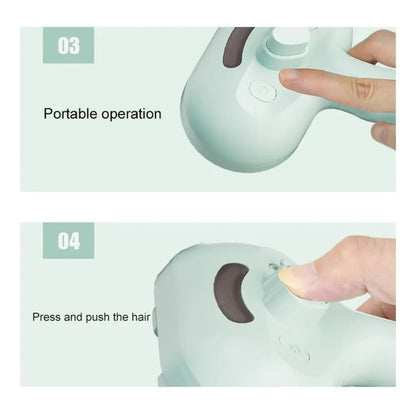 03

Portable operation

04

Press and push the hair