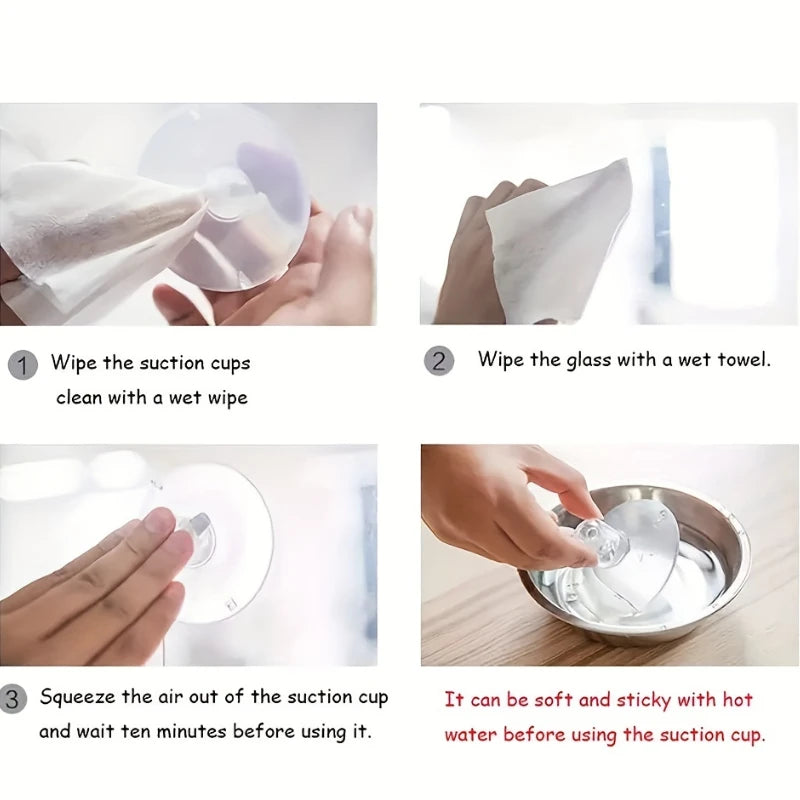 1 Wipe the suction cups clean with a wet wipe

2 Wipe the glass with a wet towel.

3 Squeeze the air out of the suction cup and wait ten minutes before using it.

It can be soft and sticky with hot water before using the suction cup.