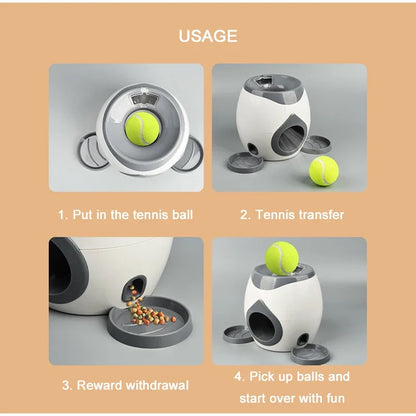 USAGE

1. Put in the tennis ball

2. Tennis transfer

3. Reward withdrawal

4. Pick up balls and start over with fun