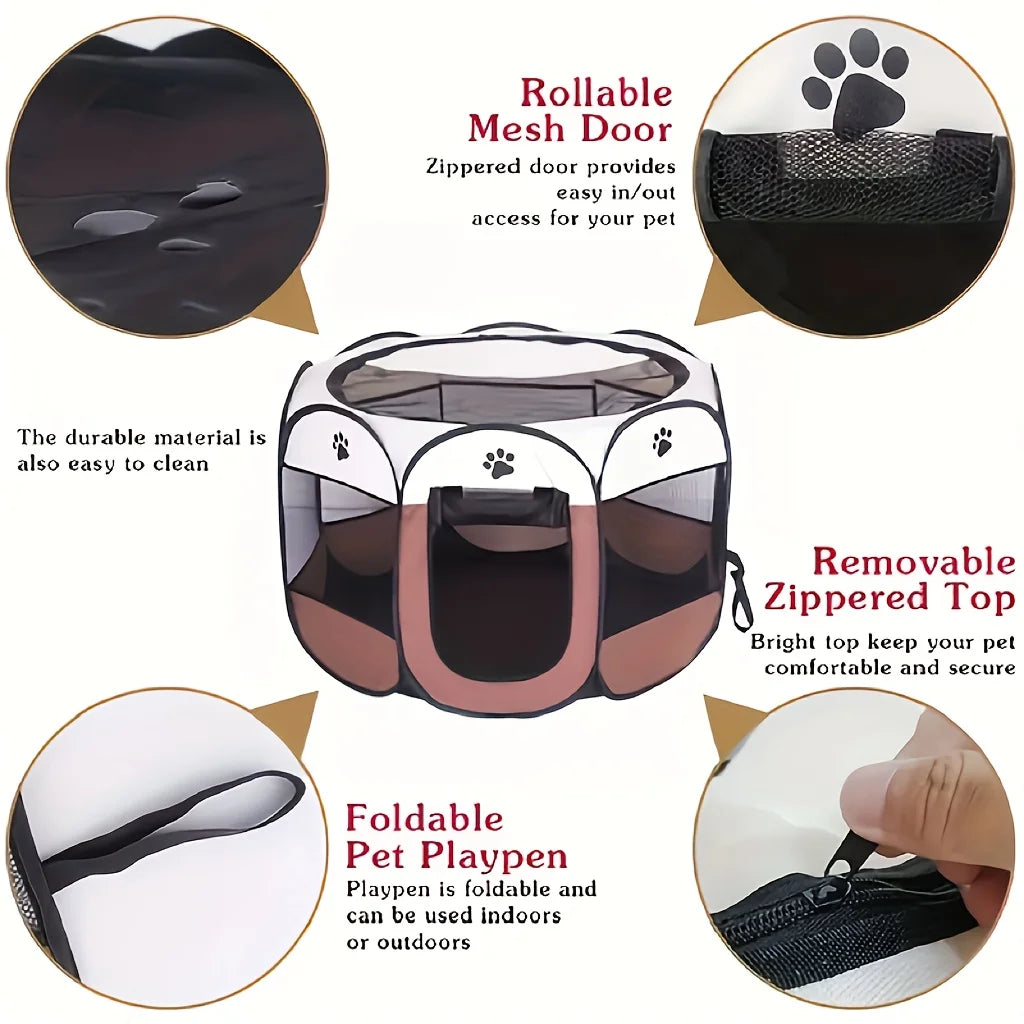 Rollable Mesh Door
Zippered door provides easy in/out access for your pet

The durable material is also easy to clean

Removable Zippered Top
Bright top keep your pet comfortable and secure

Foldable Pet Playpen
Playpen is foldable and can be used indoors or outdoors