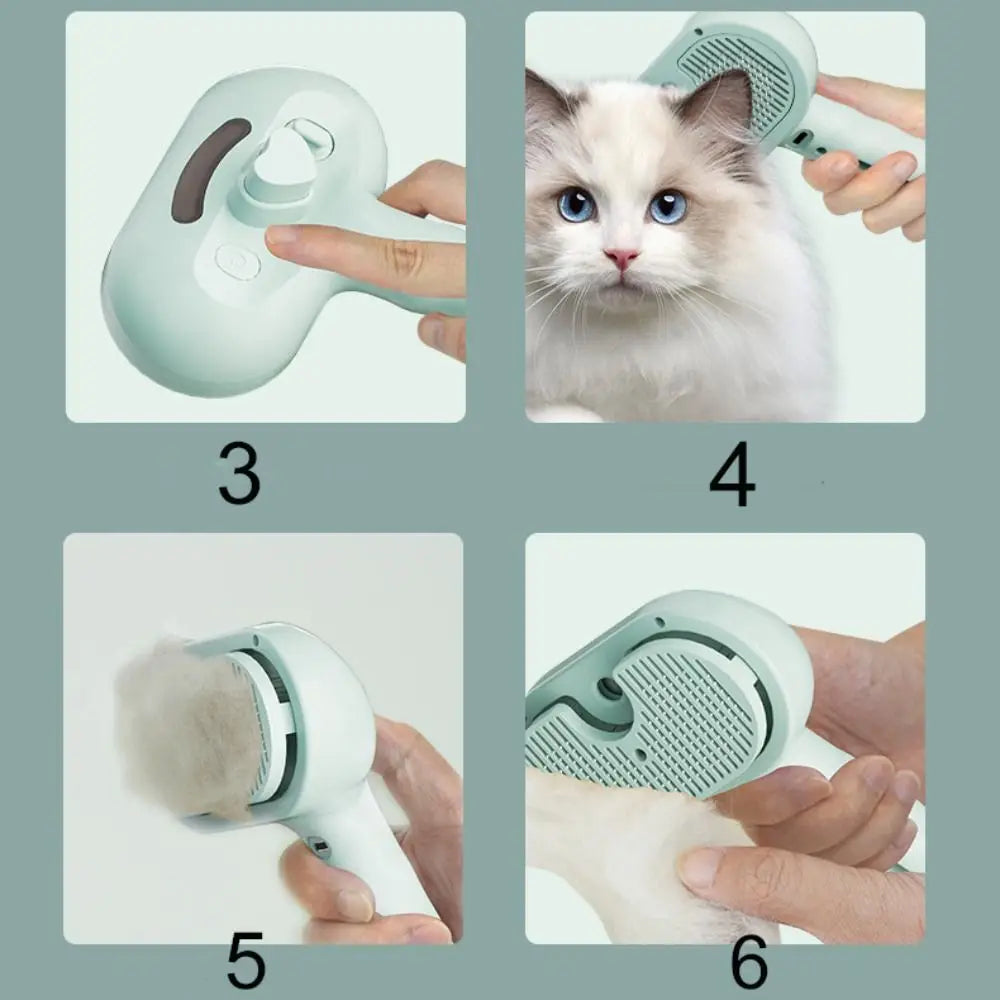 3

4

5

6