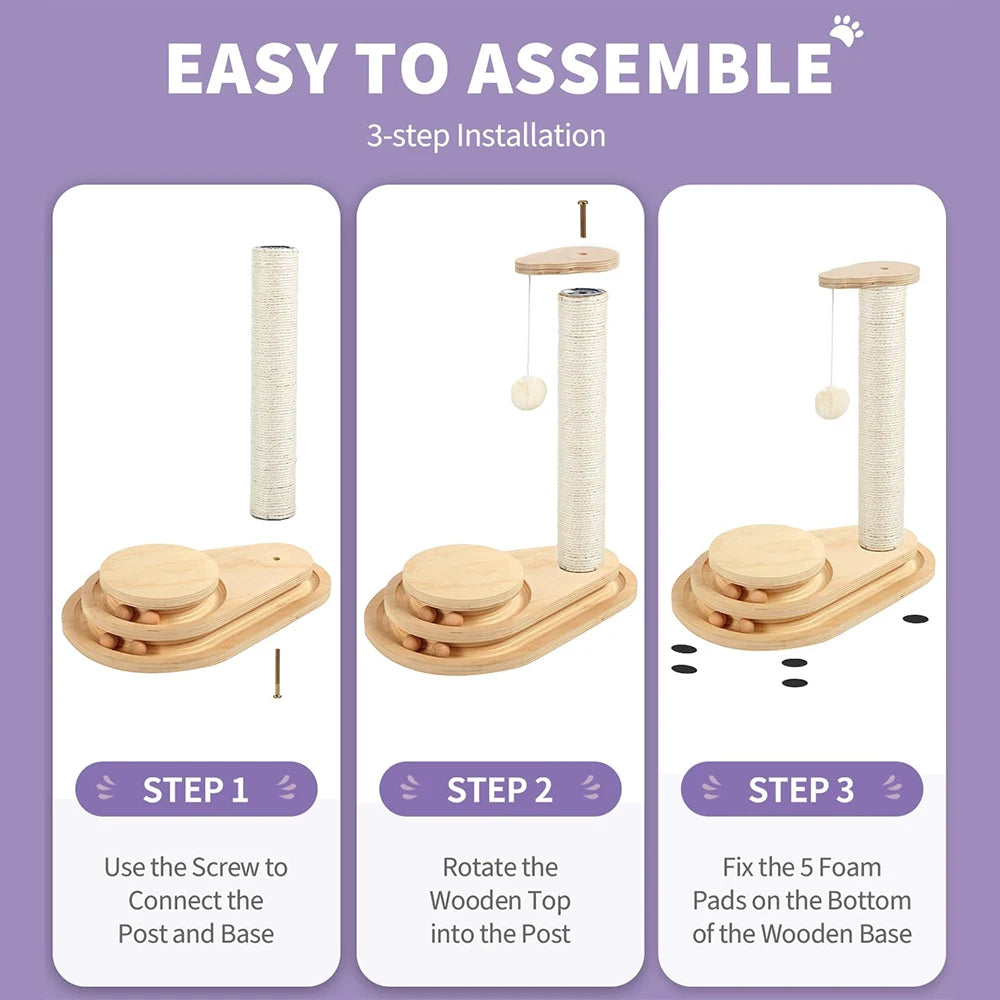 EASY TO ASSEMBLE
3-step Installation

STEP 1
Use the Screw to Connect the Post and Base

STEP 2
Rotate the Wooden Top into the Post

STEP 3
Fix the 5 Foam Pads on the Bottom of the Wooden Base